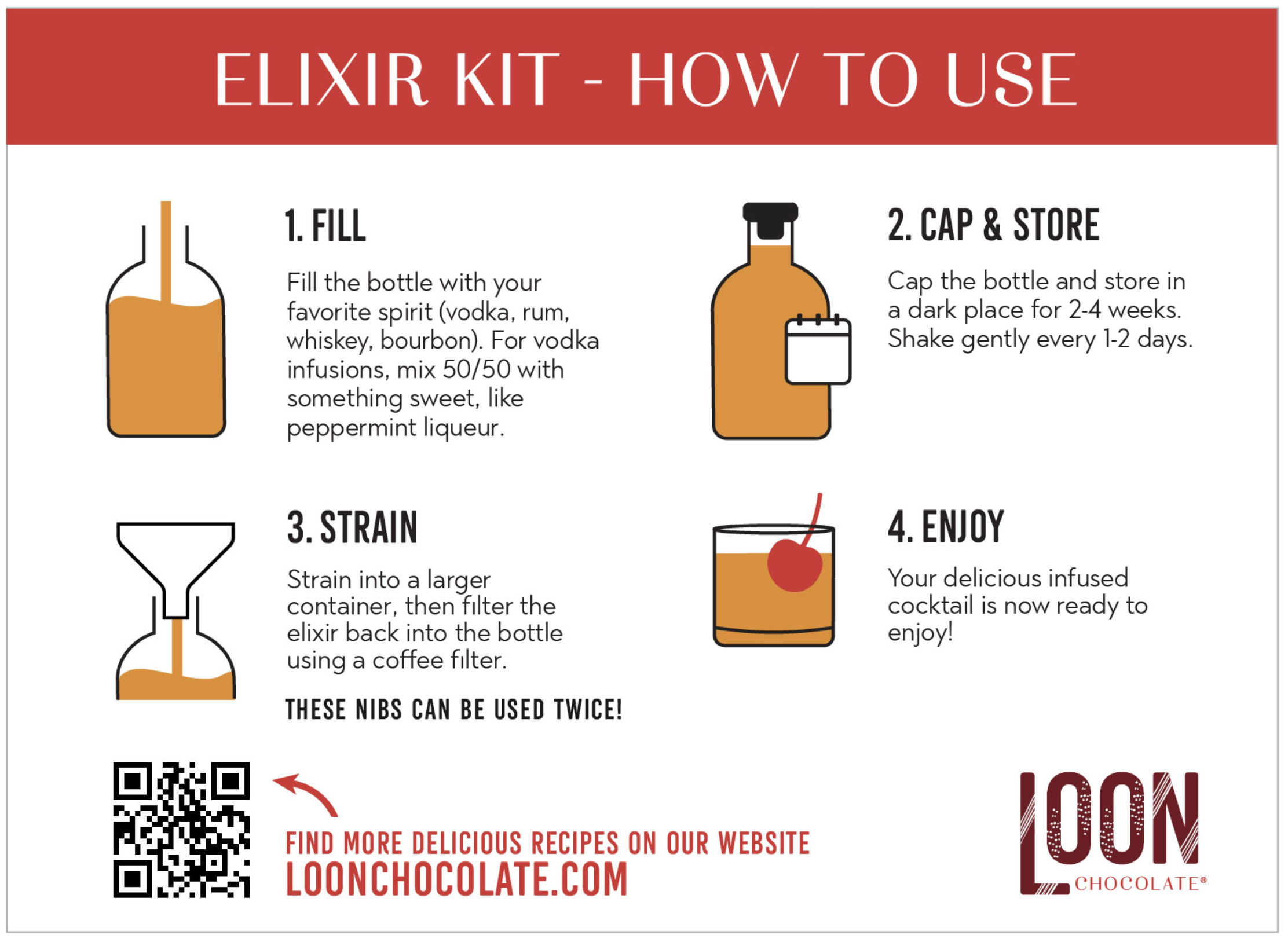 ELIXIR KIT - HOW TO USE

1. FILL

Fill the bottle with your favorite spirit (vodka, rum, whiskey, bourbon). For vodka infusions, mix 50/50 with something sweet, like peppermint liqueur.

2. CAP & STORE

Cap the bottle and store in a dark place for 2-4 weeks. Shake gently every 1-2 days.

3. STRAIN

Strain into a larger container, then filter the elixir back into the bottle using a coffee filter.

THESE NIBS CAN BE USED TWICE!

4. ENJOY

Your delicious infused cocktail is now ready to enjoy!

FIND MORE DELICIOUS RECIPES ON OUR WEBSITE
LOONCHOCOLATE.COM

LOON
CHOCOLATE®