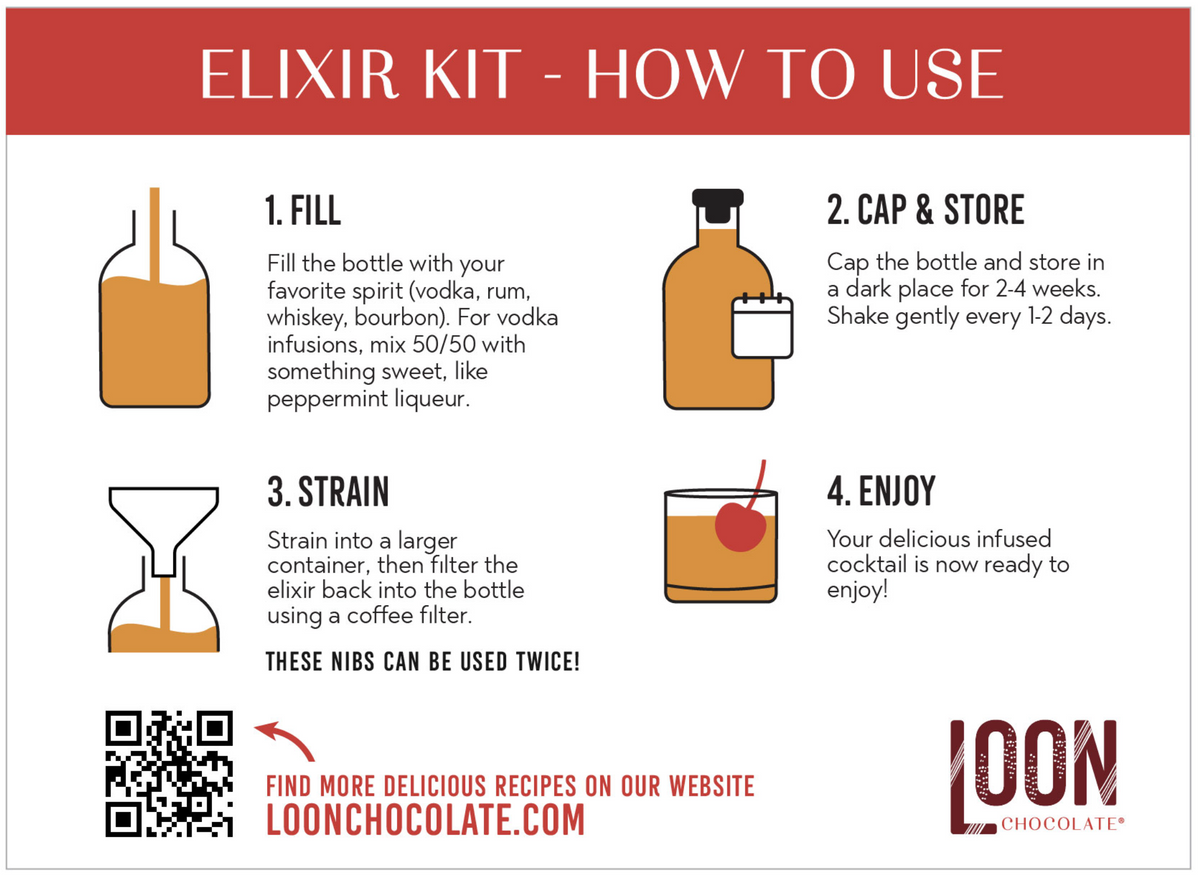 ELIXIR KIT - HOW TO USE

1. FILL

Fill the bottle with your favorite spirit (vodka, rum, whiskey, bourbon). For vodka infusions, mix 50/50 with something sweet, like peppermint liqueur.

2. CAP & STORE

Cap the bottle and store in a dark place for 2-4 weeks. Shake gently every 1-2 days.

3. STRAIN

Strain into a larger container, then filter the elixir back into the bottle using a coffee filter.

THESE NIBS CAN BE USED TWICE!

4. ENJOY

Your delicious infused cocktail is now ready to enjoy!

FIND MORE DELICIOUS RECIPES ON OUR WEBSITE
LOONCHOCOLATE.COM

LOON
CHOCOLATE®